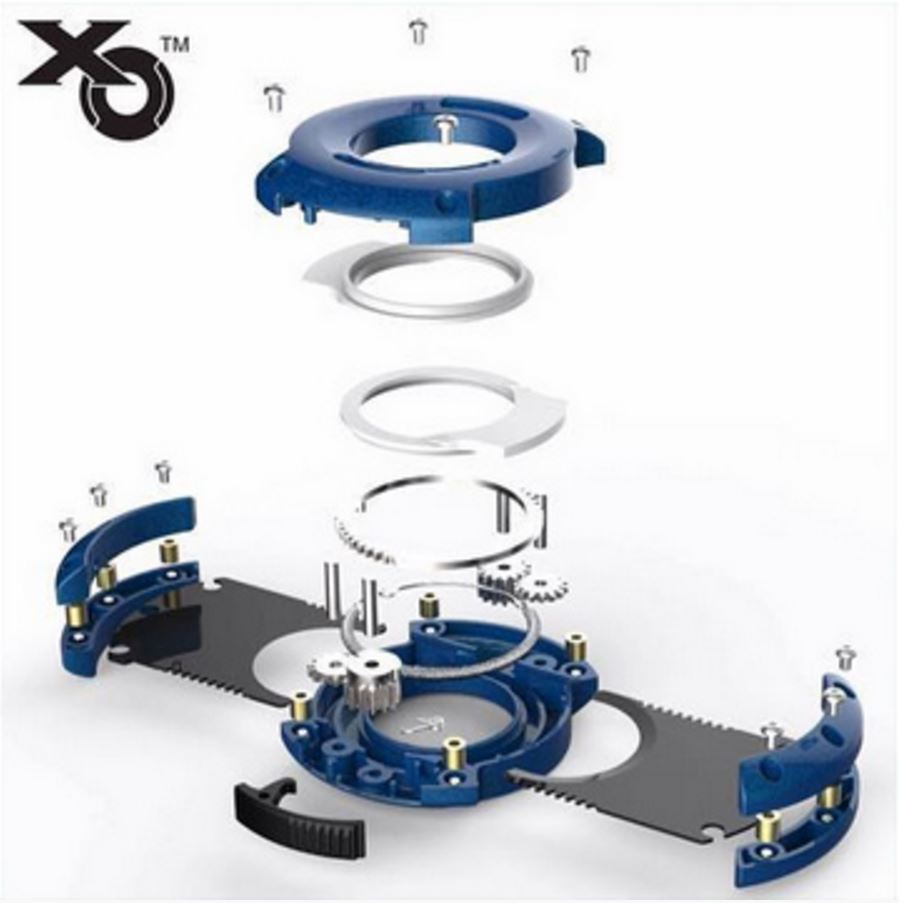 XO™